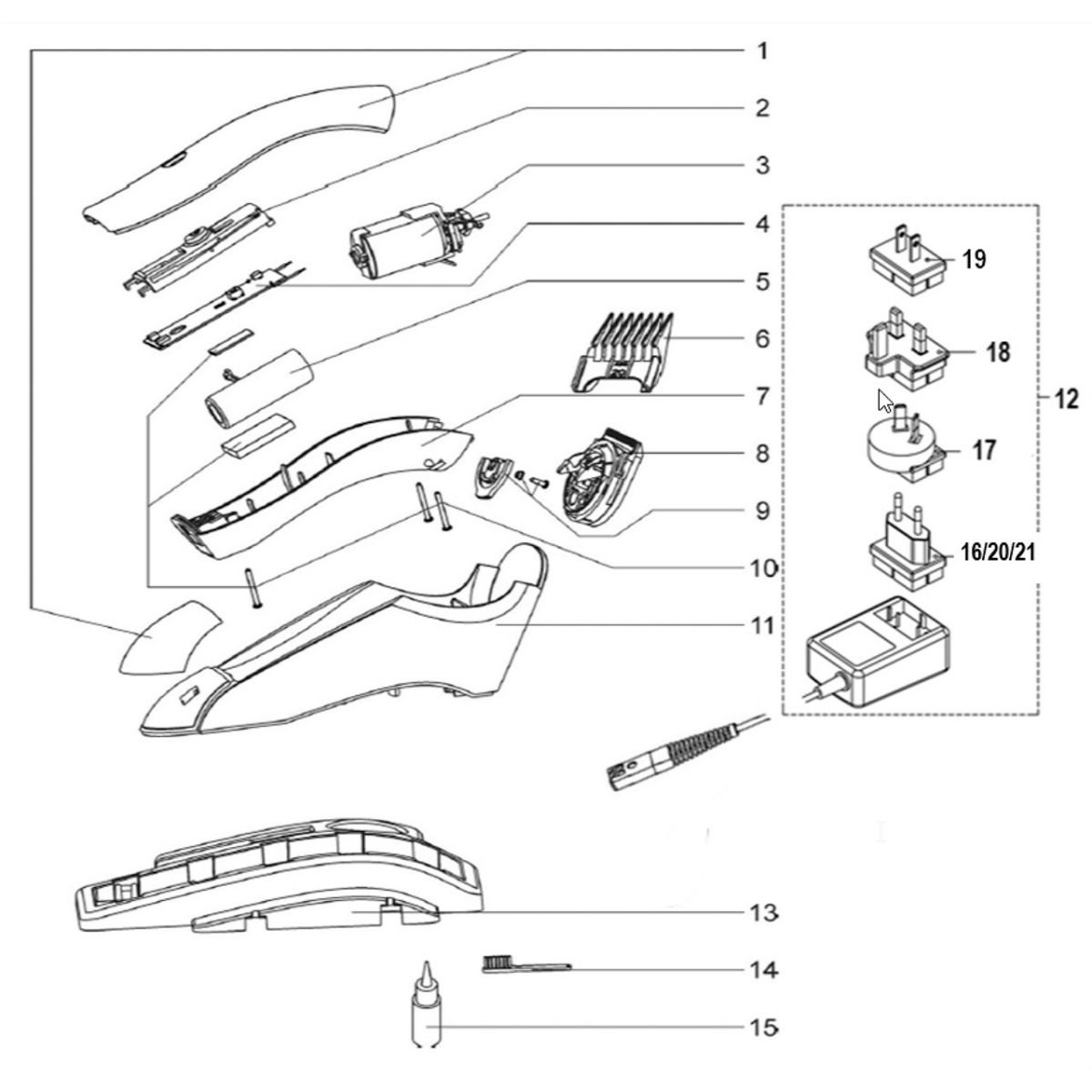 1
2
3
4
5
6
7
8
9
10
11
19
18
17
16/20/21
12
13
14
15