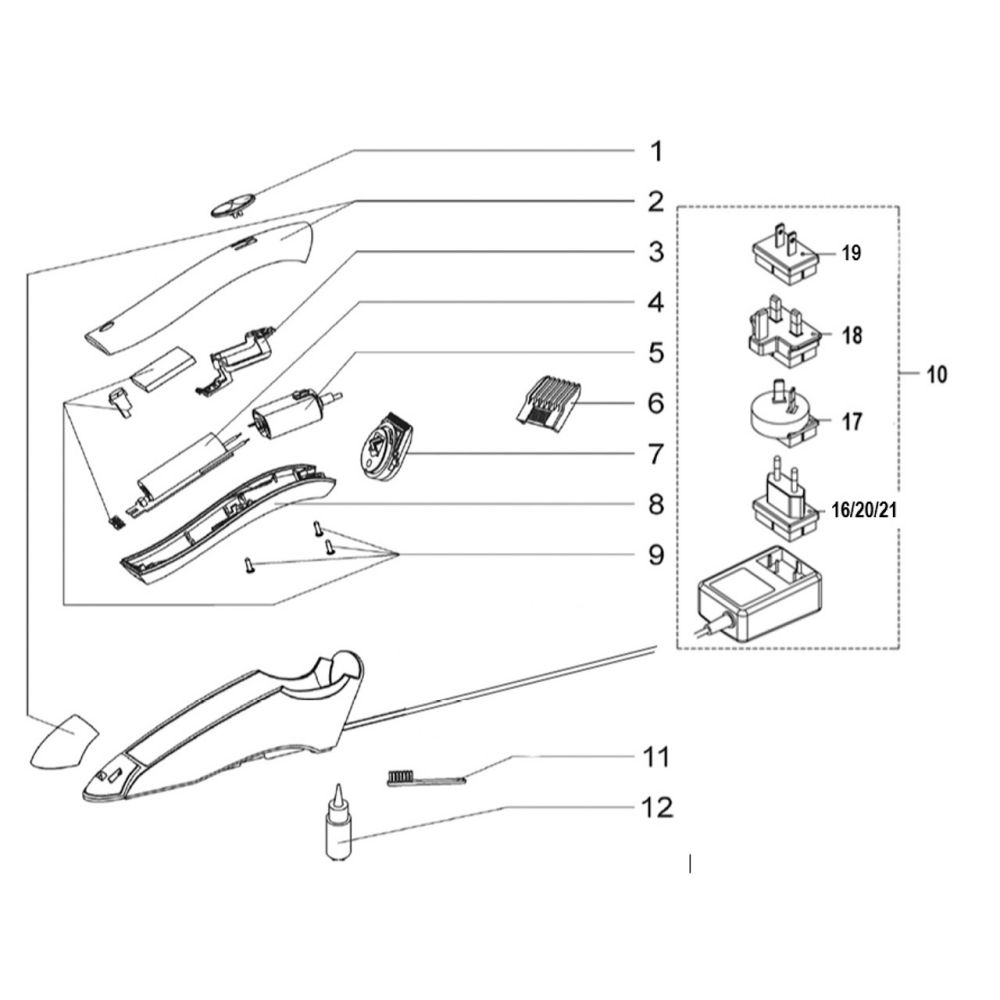 1
2
3
4
5
6
7
8
9
19
18
10
17
16/20/21
11
12