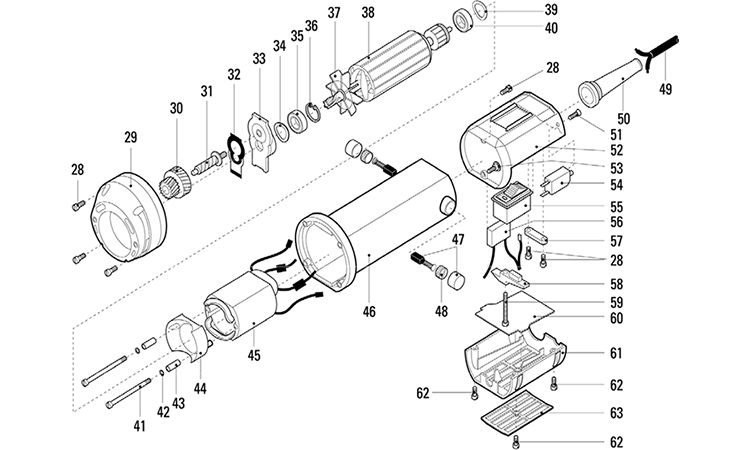 37
38
39
40
36
35
34
33
32
31
30
29
28
28
49
50
51
52
53
54
55
56
57
28
58
59
60
61
62
62
63
62
47
48
46
45
44
43
42
41