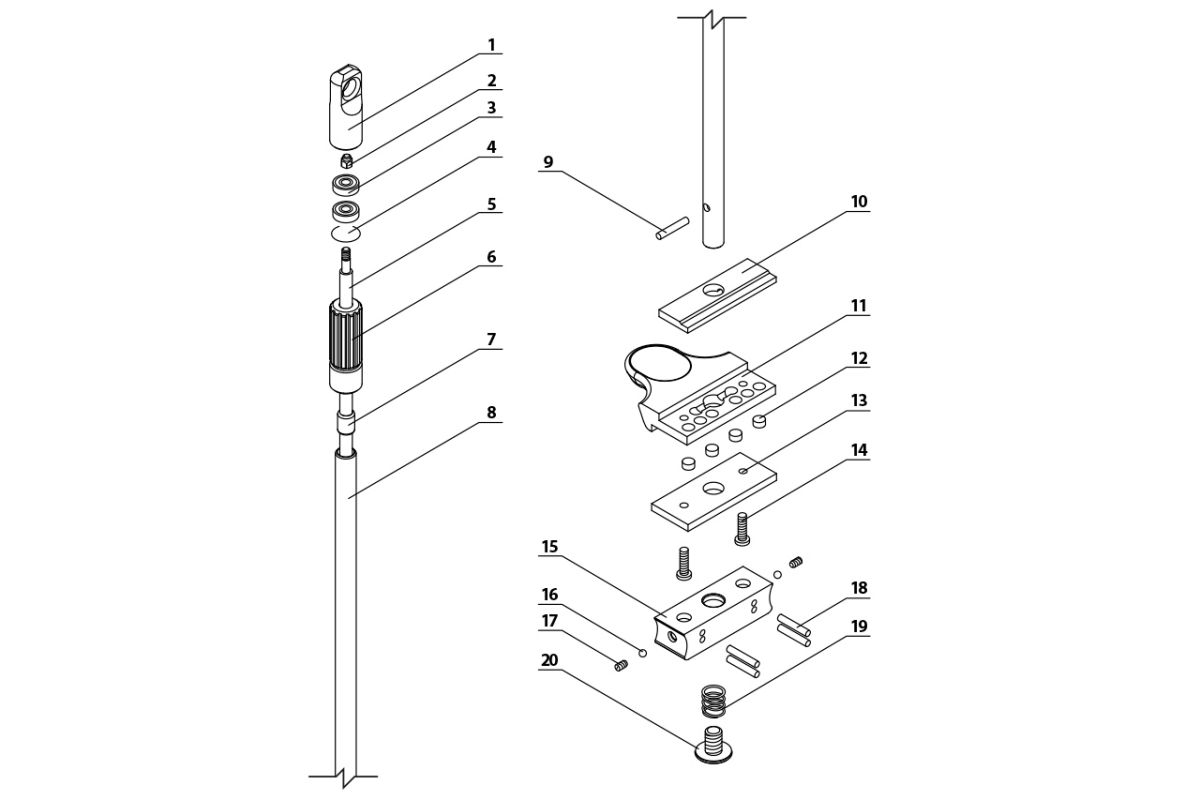 1
2
3
4
5
6
7
8
9
10
11
12
13
14
15
16
17
18
19
20